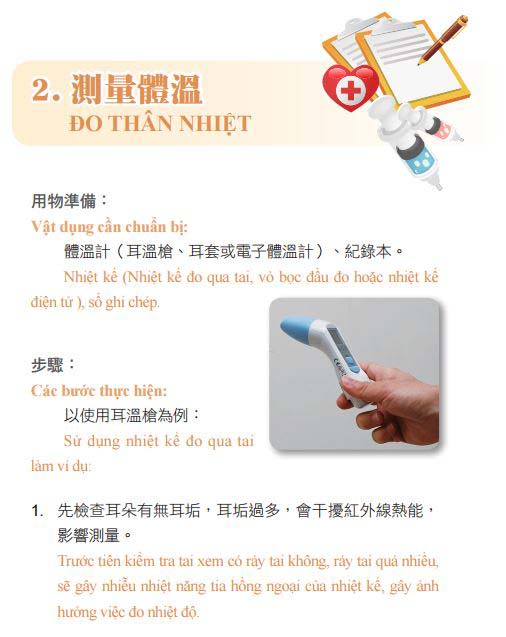 2. 測量體溫
ĐO THÂN NHIỆT

用物準備：
Vật dụng cần chuẩn bị:
體溫計（耳溫槍、耳套或電子體溫計）、紀錄本。
Nhiệt kế (Nhiệt kế đo qua tai, vỏ bọc đầu đo hoặc nhiệt kế điện tử ), sổ ghi chép.

步驟：
Các bước thực hiện:
以使用耳溫槍為例：
Sử dụng nhiệt kế đo qua tai làm ví dụ:

1. 先檢查耳朵有無耳垢，耳垢過多，會干擾紅外線熱能，影響測量。
Trước tiên kiểm tra tai xem có ráy tai không, ráy tai quá nhiều, sẽ gây nhiễu nhiệt năng tia hồng ngoại của nhiệt kế, gây ảnh hưởng việc đo nhiệt độ.